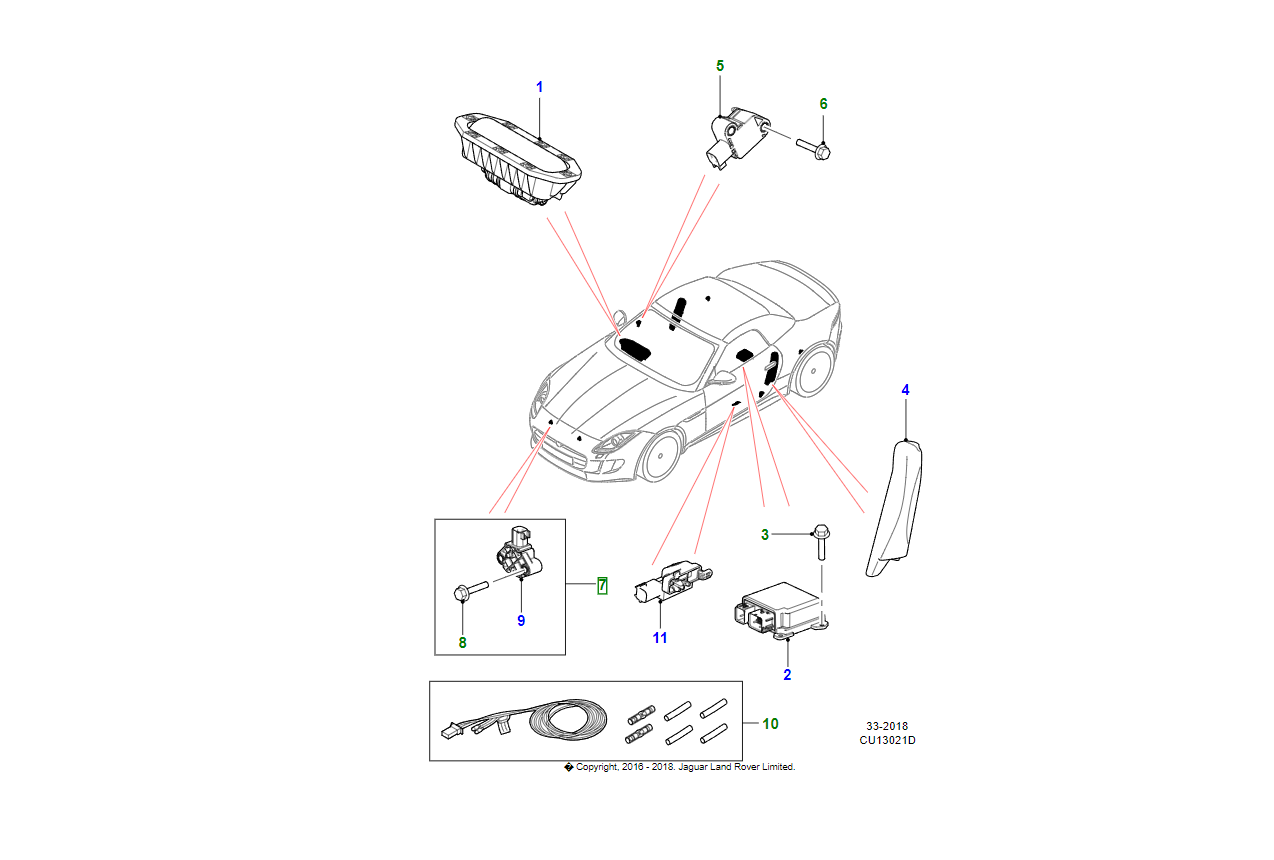 1

5

6

4

3

7

8

9

11

2

10

33-2018
CU13021D

� Copyright, 2016 - 2018. Jaguar Land Rover Limited.