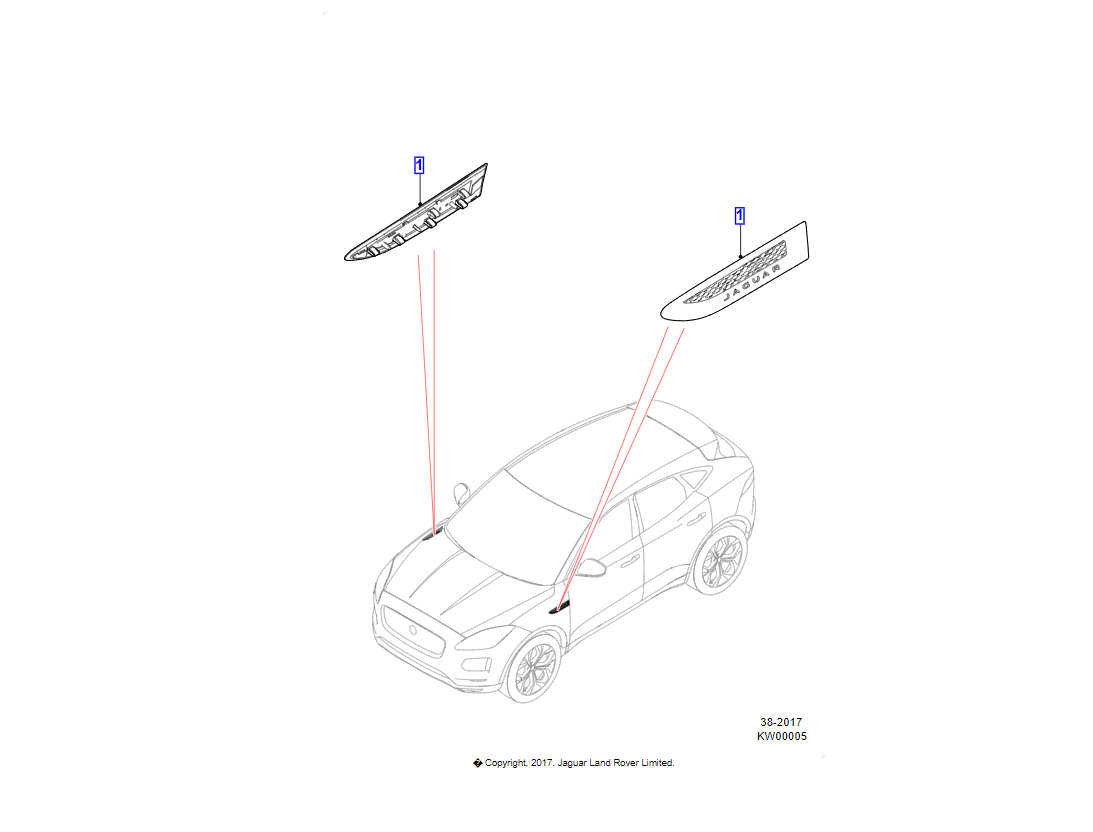 1

1

JAGUAR

38-2017
KW00005

� Copyright, 2017. Jaguar Land Rover Limited.